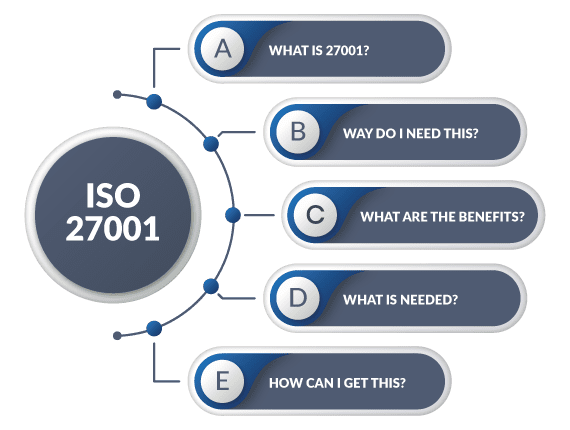 ISO 27001

A WHAT IS 27001?

B WAY DO I NEED THIS?

C WHAT ARE THE BENEFITS?

D WHAT IS NEEDED?

E HOW CAN I GET THIS?